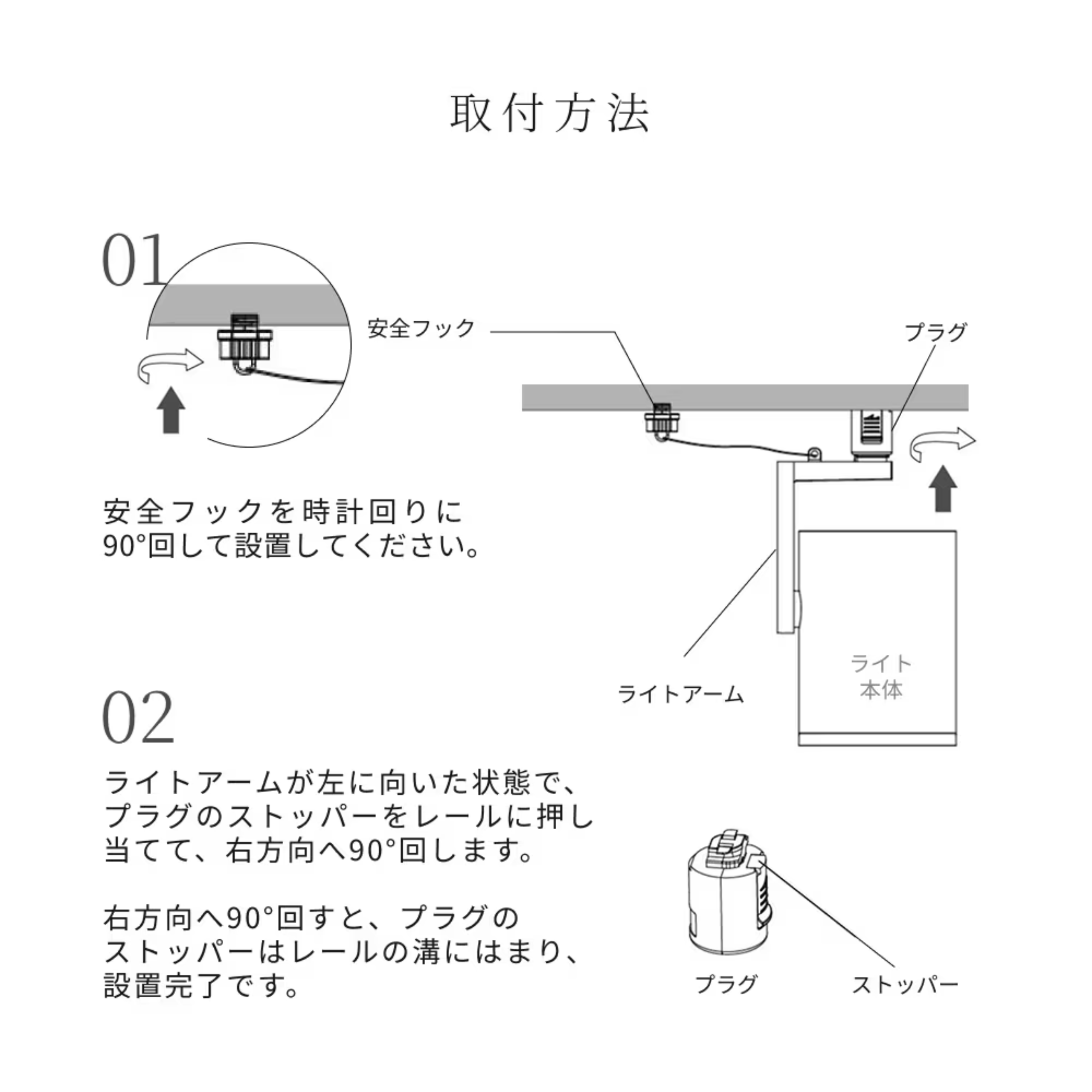 取付方法

01

安全フック

プラグ

安全フックを時計回りに90°回して設置してください。

ライトアーム

ライト本体

02

ライトアームが左に向いた状態で、プラグのストッパーをレールに押し当てて、右方向へ90°回します。

右方向へ90°回すと、プラグのストッパーはレールの溝にはまり、設置完了です。

プラグ

ストッパー